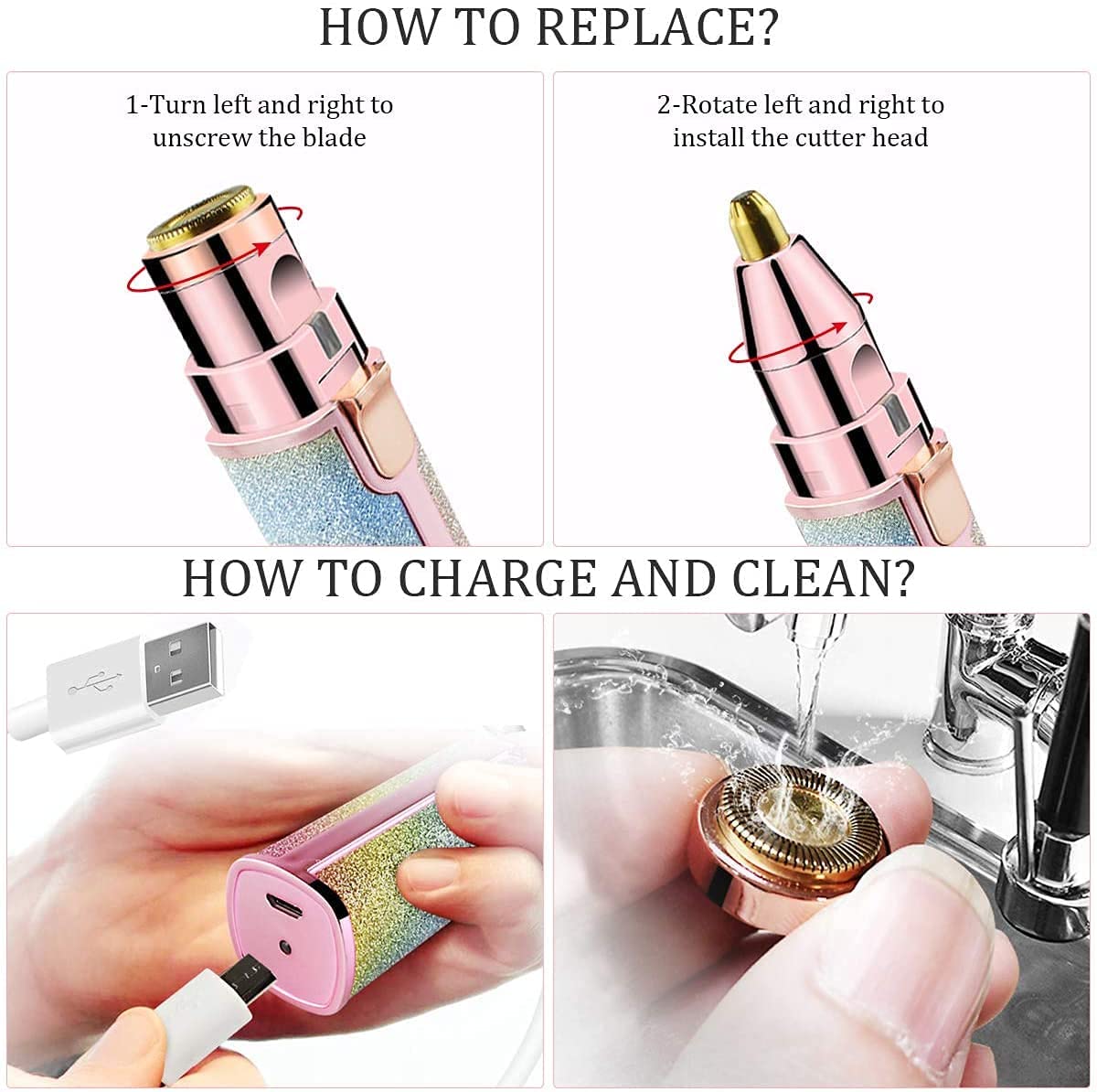 HOW TO REPLACE?

1-Turn left and right to unscrew the blade

2-Rotate left and right to install the cutter head

HOW TO CHARGE AND CLEAN?