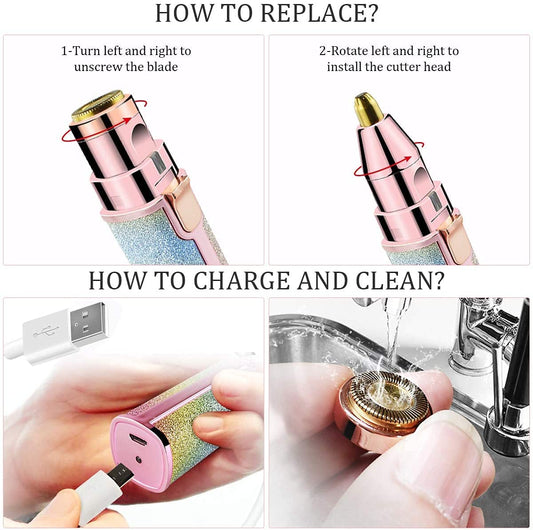 HOW TO REPLACE?

1-Turn left and right to unscrew the blade

2-Rotate left and right to install the cutter head

HOW TO CHARGE AND CLEAN?